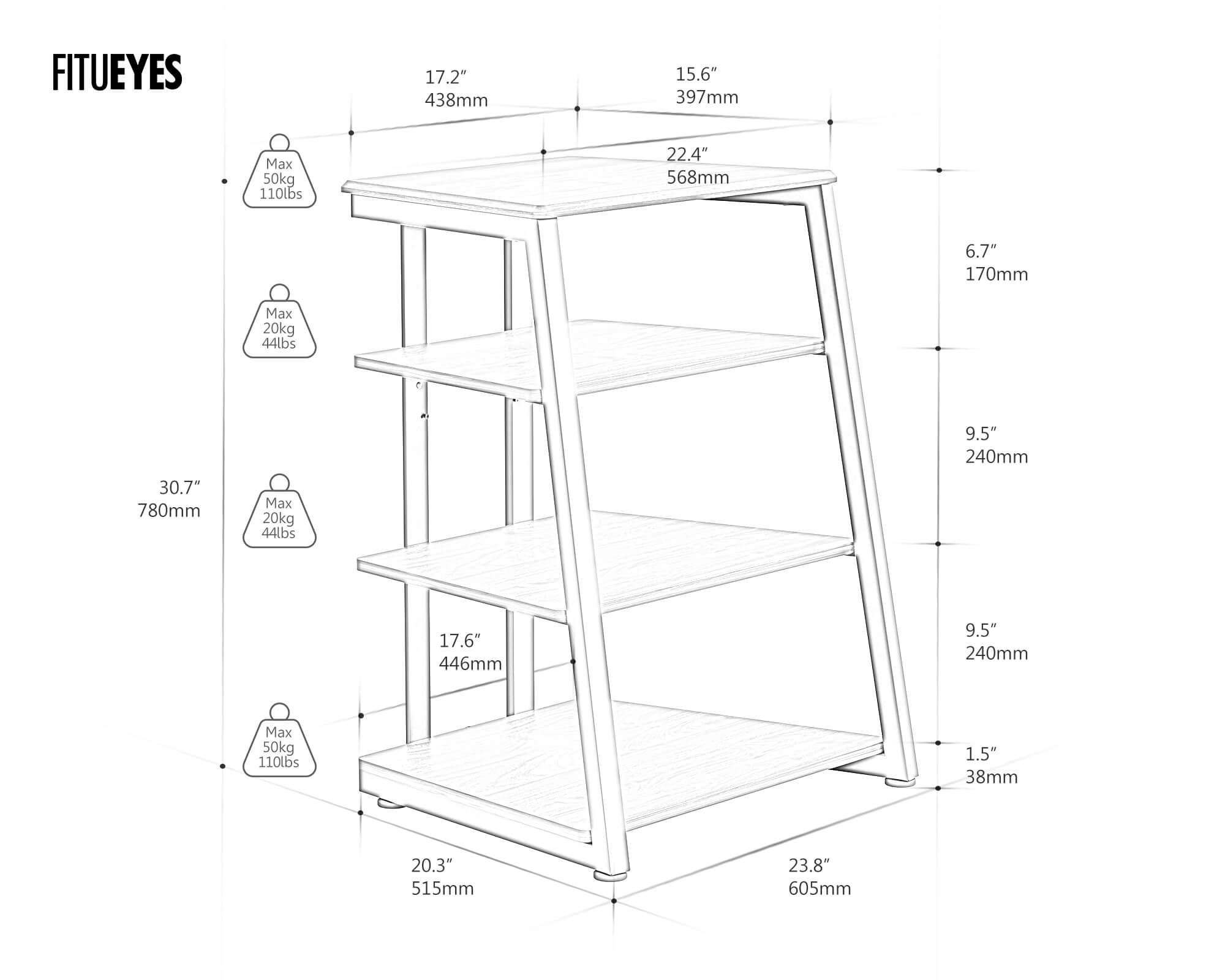 FITUEYES

17.2″
438mm

15.6″
397mm

22.4″
568mm

Max
50kg
110lbs

6.7″
170mm

Max
20kg
44lbs

9.5″
240mm

30.7″
780mm

Max
20kg
44lbs

9.5″
240mm

17.6″
446mm

Max
50kg
110lbs

1.5″
38mm

20.3″
515mm

23.8″
605mm